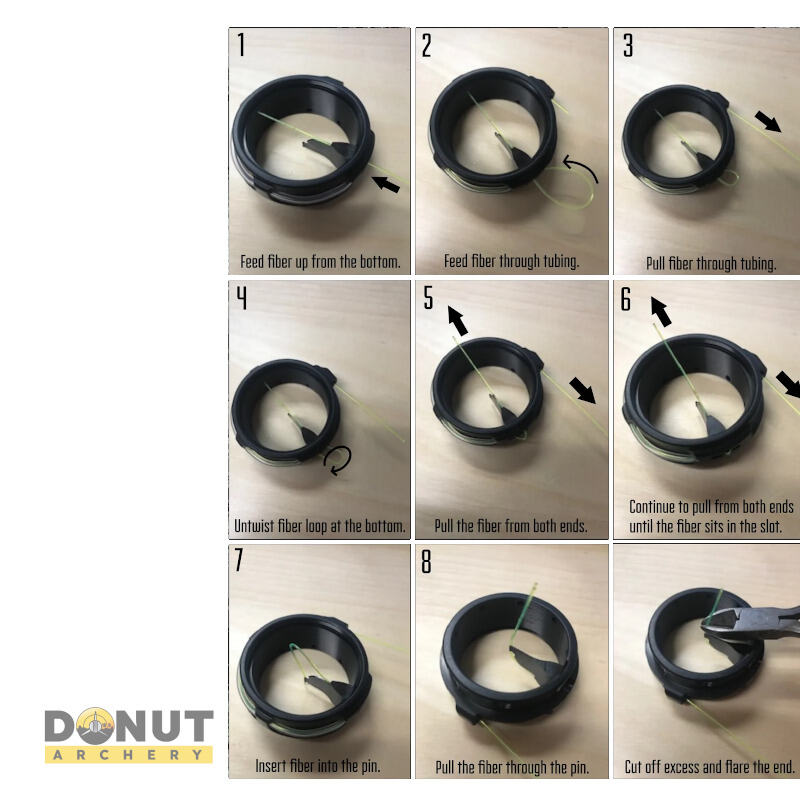 1
Feed fiber up from the bottom.

2
Feed fiber through tubing.

3
Pull fiber through tubing.

4
Untwist fiber loop at the bottom.

5
Pull the fiber from both ends.

6
Continue to pull from both ends until the fiber sits in the slot.

7
Insert fiber into the pin.

8
Pull the fiber through the pin.

Cut off excess and flare the end.

DONUT
ARCHERY